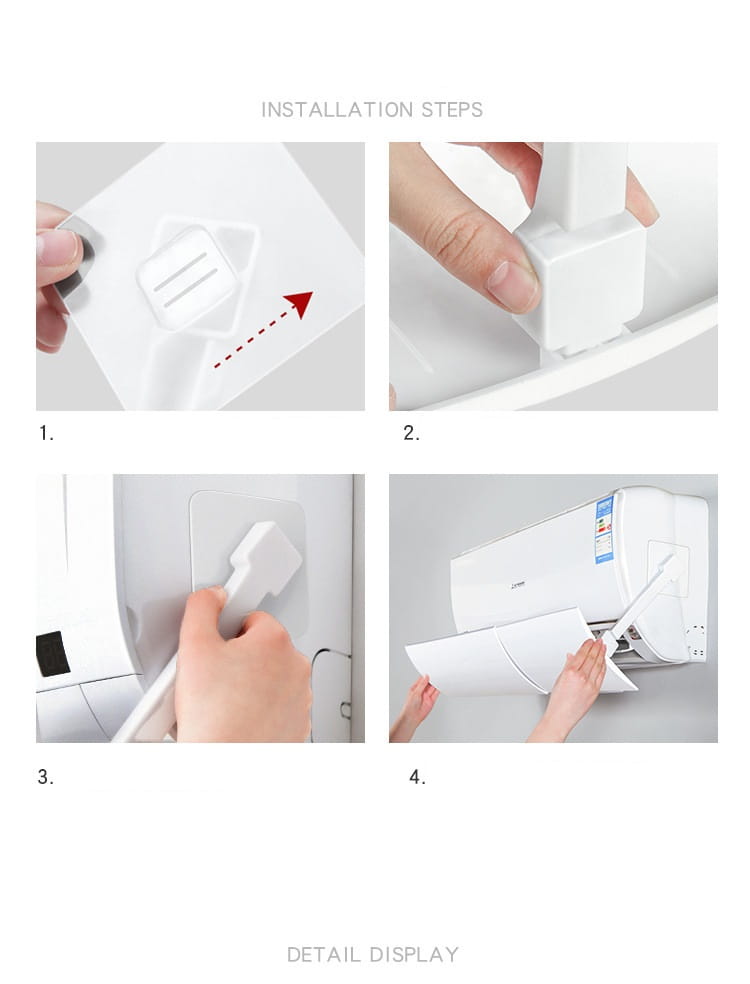 INSTALLATION STEPS

1.

2.

3.

4.

DETAIL DISPLAY